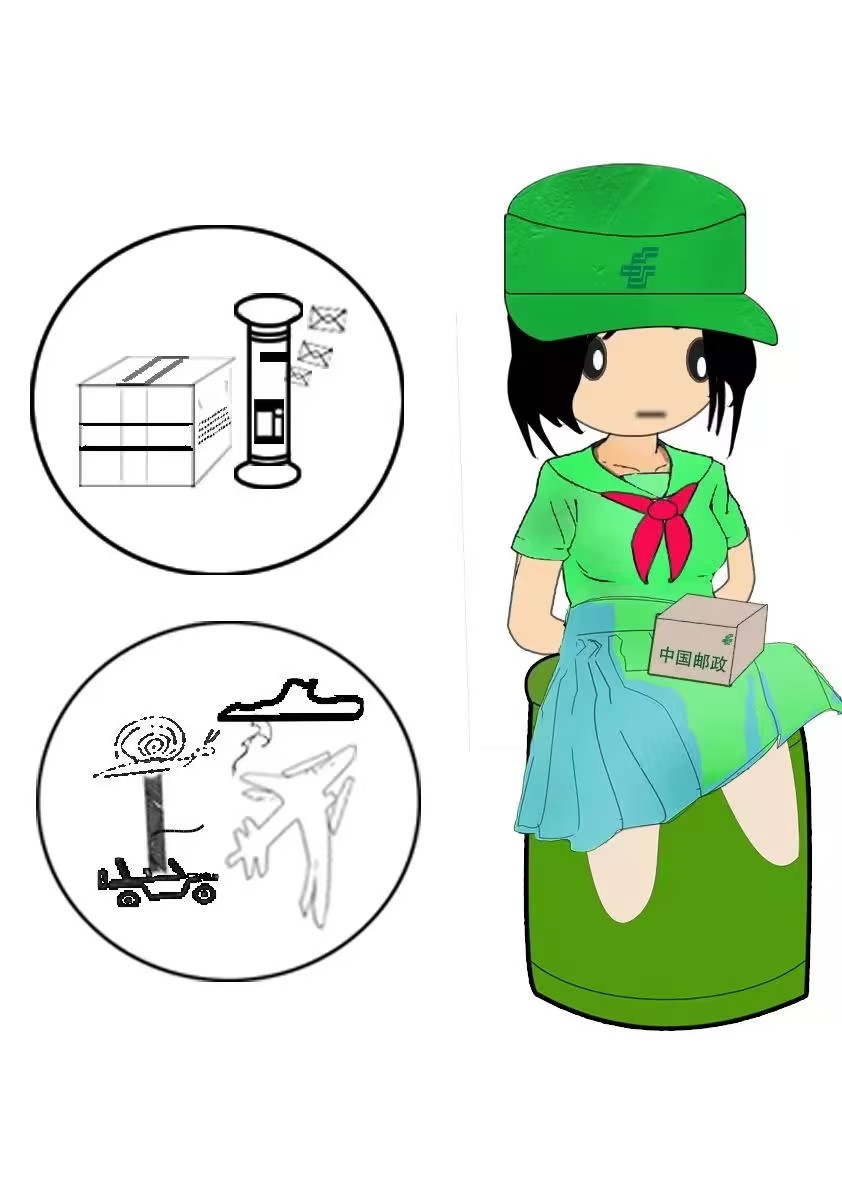 中国邮政